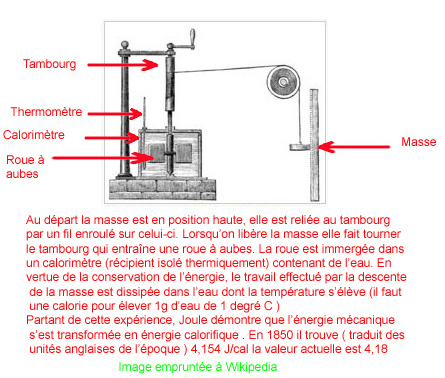 Tambourg

Thermomètre

Calorimètre

Roue à aubes

Masse

Au départ la masse est en position haute, elle est reliée au tambourg par un fil enroulé sur celui-ci. Lorsqu'on libère la masse elle fait tourner le tambourg qui entraîne une roue à aubes. La roue est immergée dans un calorimètre (récipient isolé thermiquement) contenant de l'eau. En vertue de la conservation de l'énergie, le travail effectué par la descente de la masse est dissipée dans l'eau dont la température s'élève (il faut une calorie pour élever 1g d'eau de 1 degré C )
Partant de cette expérience, Joule démontre que l'énergie mécanique s'est transformée en énergie calorifique . En 1850 il trouve ( traduit des unités anglaises de l'époque ) 4,154 J/cal la valeur actuelle est 4,18

Image empruntée à Wikipedia