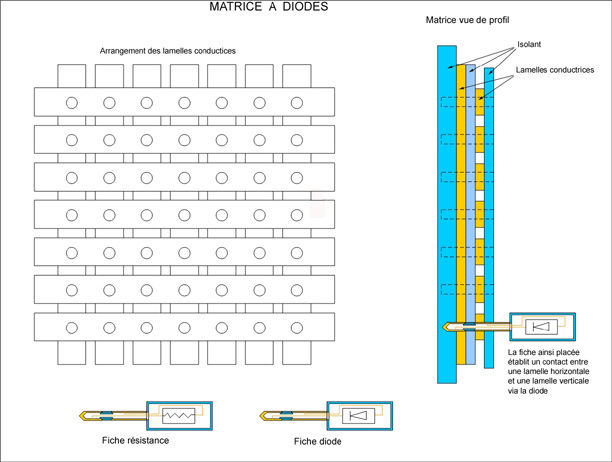 MATRICE A DIODES

Arrangement des lamelles conductices

Matrice vue de profil

Isolant

Lamelles conductrices

La fiche ainsi placée établit un contact entre une lamelle horizontale et une lamelle verticale via la diode

Fiche résistance

Fiche diode